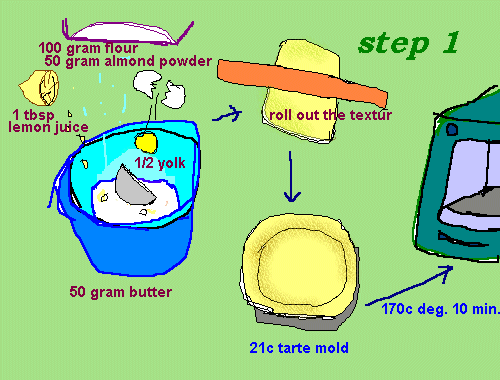 step 1

100 gram flour
50 gram almond powder

1 tbsp
lemon juice

1/2 yolk

50 gram butter

roll out the textur

21c tarte mold

170c deg. 10 min.