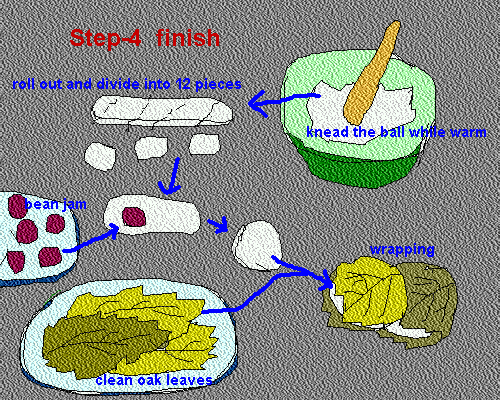 Step-4 finish

roll out and divide into 12 pieces

knead the ball while warm

bean jam

wrapping

clean oak leaves