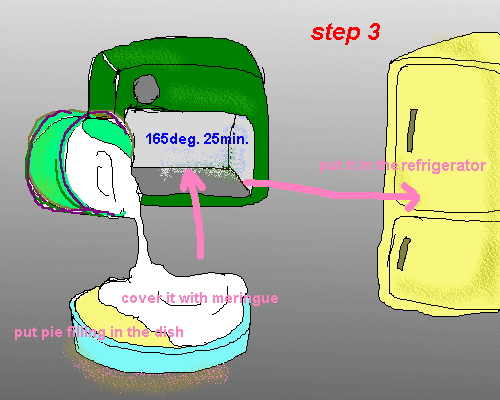 step 3

165deg. 25min.

put it in the refrigerator

cover it with meringue

put pie filling in the dish